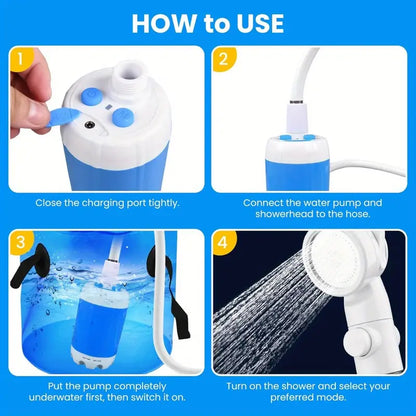 HOW to USE

1

Close the charging port tightly.

2

Connect the water pump and showerhead to the hose.

3

Put the pump completely underwater first, then switch it on.

4

Turn on the shower and select your preferred mode.